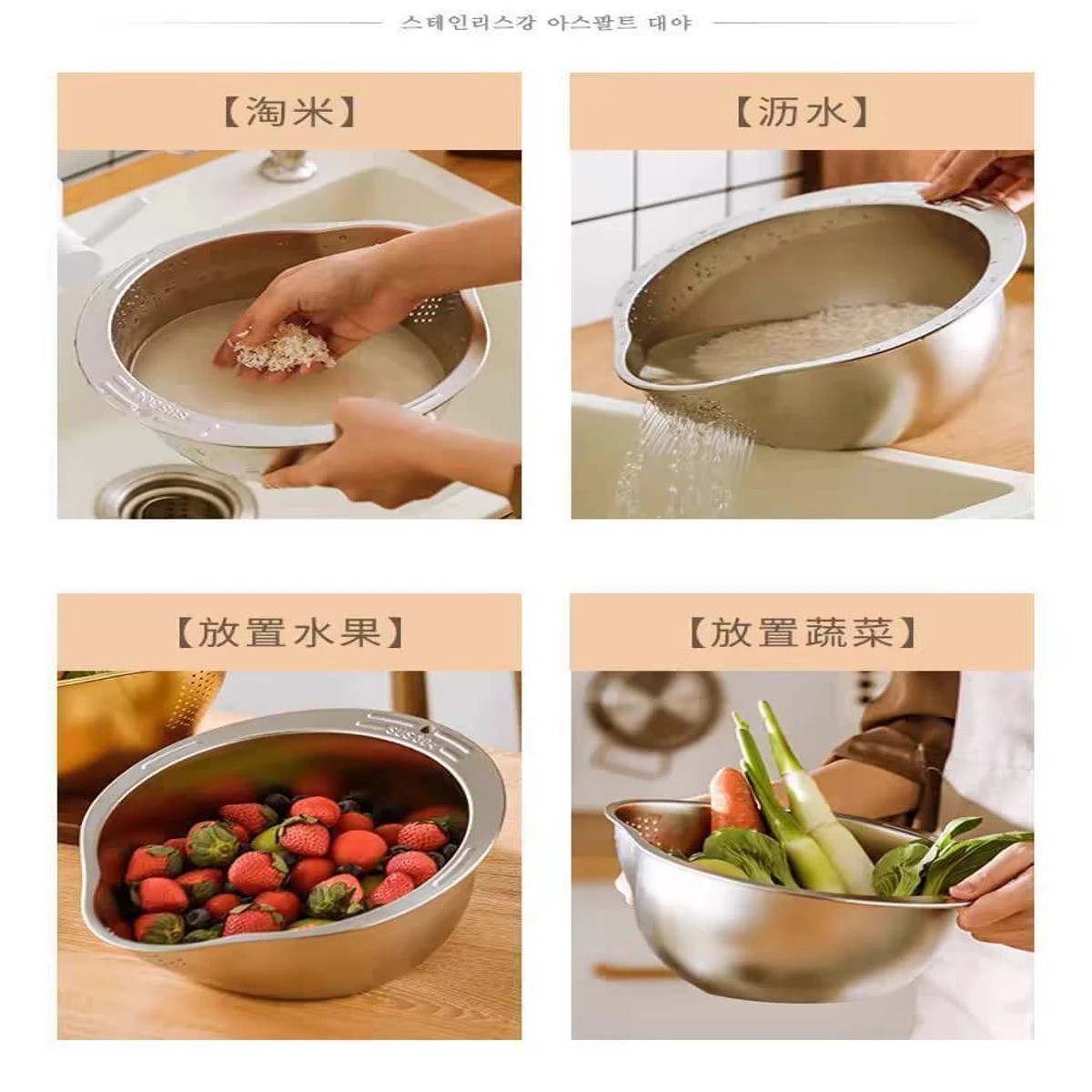 스테인리스강 아스팔트 대야

【淘米】

【沥水】

【放置水果】

【放置蔬菜】